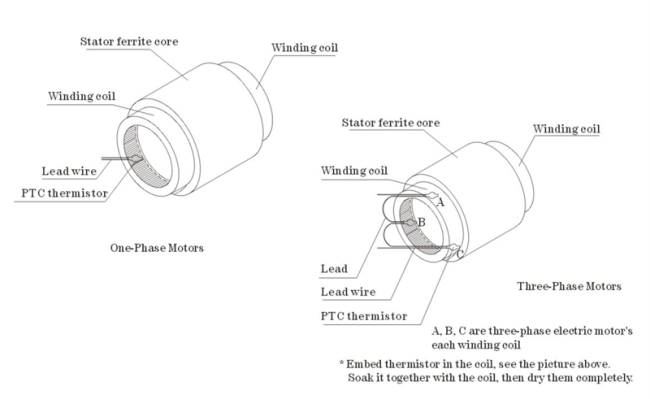 Stator ferrite core
Winding coil
Winding coil
Lead wire
PTC thermistor

One-Phase Motors

Stator ferrite core
Winding coil
Winding coil
A
B
C
Lead
Lead wire
PTC thermistor

Three-Phase Motors

A, B, C are three-phase electric motor's each winding coil

* Embed thermistor in the coil, see the picture above. Soak it together with the coil, then dry them completely.