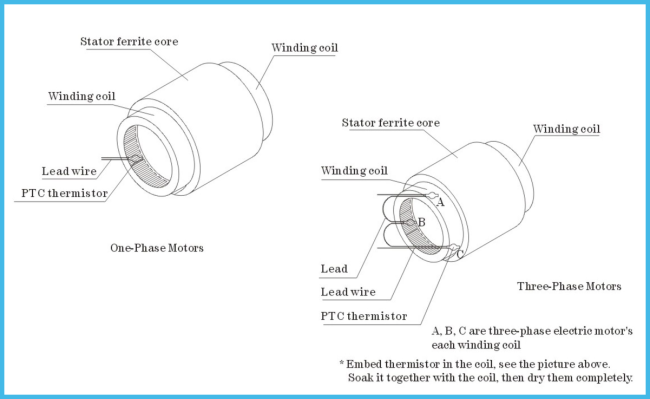 Stator ferrite core

Winding coil

Winding coil

Lead wire

PTC thermistor

One-Phase Motors

Stator ferrite core

Winding coil

Winding coil

A

B

C

Lead

Lead wire

PTC thermistor

Three-Phase Motors

A, B, C are three-phase electric motor's each winding coil

* Embed thermistor in the coil, see the picture above. Soak it together with the coil, then dry them completely.