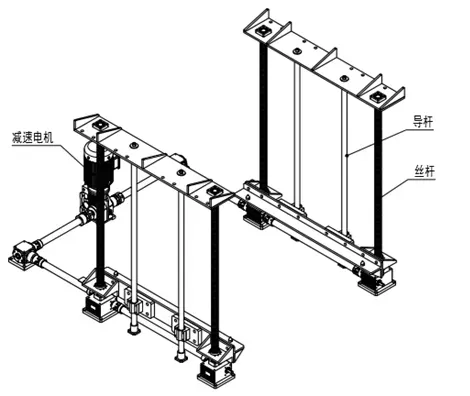 减速电机

导杆

丝杆