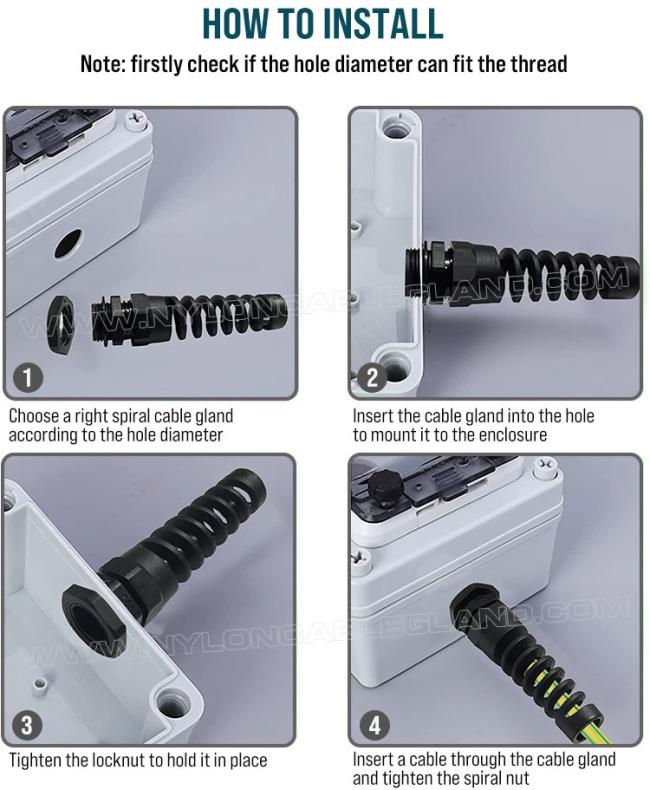 HOW TO INSTALL

Note: firstly check if the hole diameter can fit the thread

1

Choose a right spiral cable gland according to the hole diameter

2

Insert the cable gland into the hole to mount it to the enclosure

3

Tighten the locknut to hold it in place

4

Insert a cable through the cable gland and tighten the spiral nut

WWW.NYLONCABLEGLAND.COM