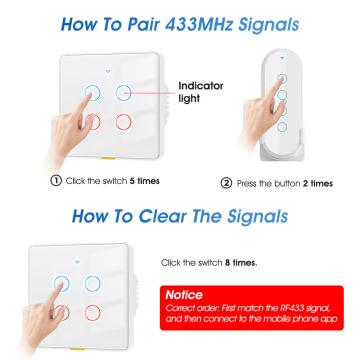 How To Pair 433MHz Signals

Indicator light

① Click the switch 5 times

② Press the button 2 times

How To Clear The Signals

Click the switch 8 times.

Notice
Correct order: Fist match the RF433 signal, and then connect to the mobile phone app