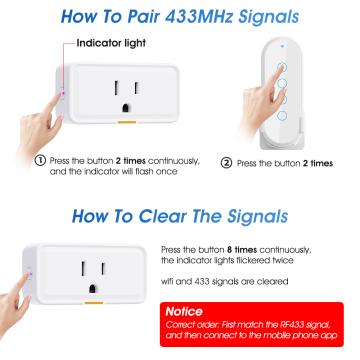 How To Pair 433MHz Signals

Indicator light

① Press the button 2 times continuously, and the indicator will flash once

② Press the button 2 times

How To Clear The Signals

Press the button 8 times continuously, the indicator lights flickered twice

wifi and 433 signals are cleared

Notice
Correct order: Fist match the RF433 signal, and then connect to the mobile phone app