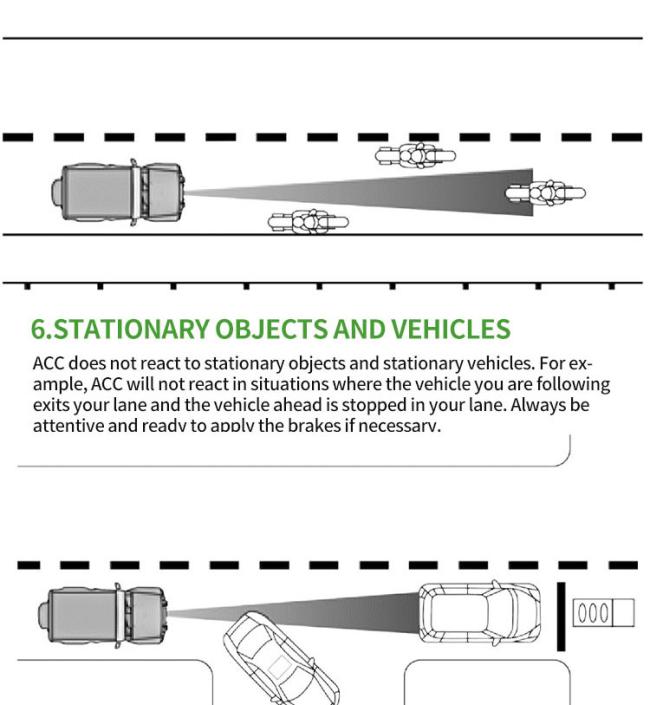 6.STATIONARY OBJECTS AND VEHICLES

ACC does not react to stationary objects and stationary vehicles. For example, ACC will not react in situations where the vehicle you are following exits your lane and the vehicle ahead is stopped in your lane. Always be attentive and ready to apply the brakes if necessary.