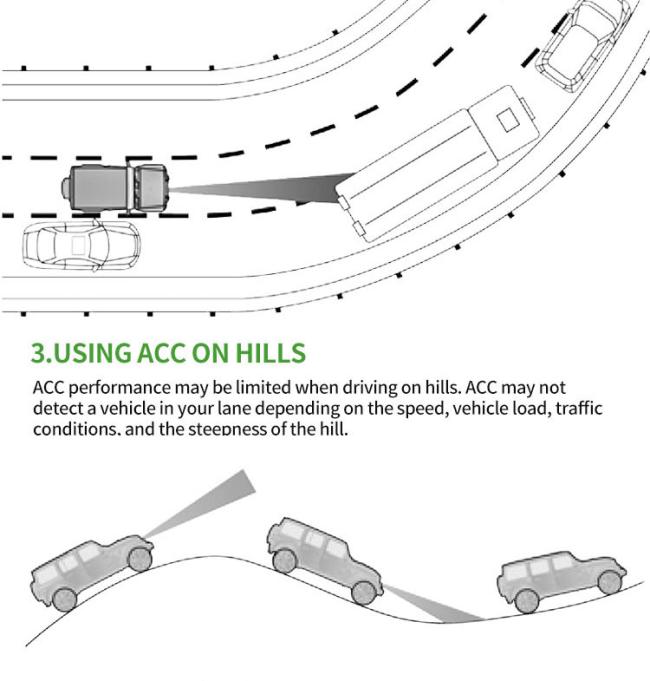 3.USING ACC ON HILLS

ACC performance may be limited when driving on hills. ACC may not detect a vehicle in your lane depending on the speed, vehicle load, traffic conditions, and the steepness of the hill.