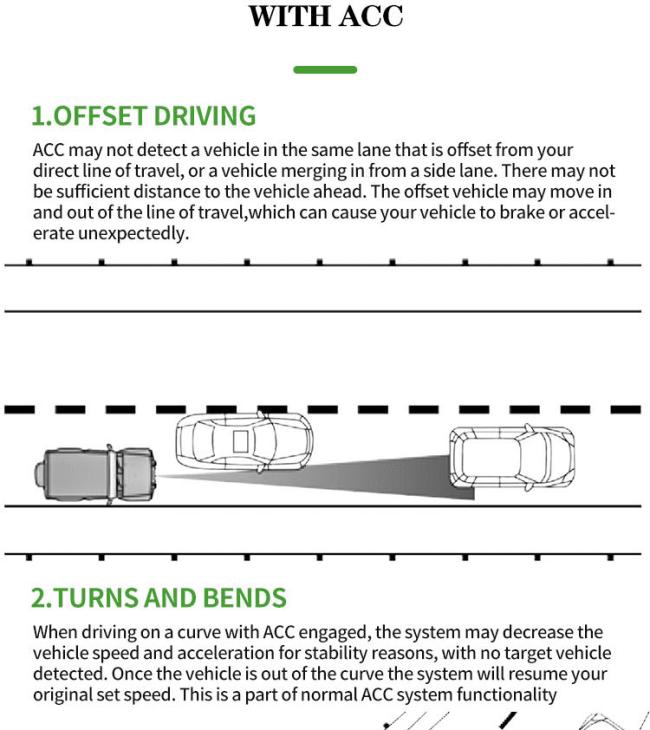 WITH ACC

1.OFFSET DRIVING

ACC may not detect a vehicle in the same lane that is offset from your direct line of travel, or a vehicle merging in from a side lane. There may not be sufficient distance to the vehicle ahead. The offset vehicle may move in and out of the line of travel,which can cause your vehicle to brake or accelerate unexpectedly.

2.TURNS AND BENDS

When driving on a curve with ACC engaged, the system may decrease the vehicle speed and acceleration for stability reasons, with no target vehicle detected. Once the vehicle is out of the curve the system will resume your original set speed. This is a part of normal ACC system functionality