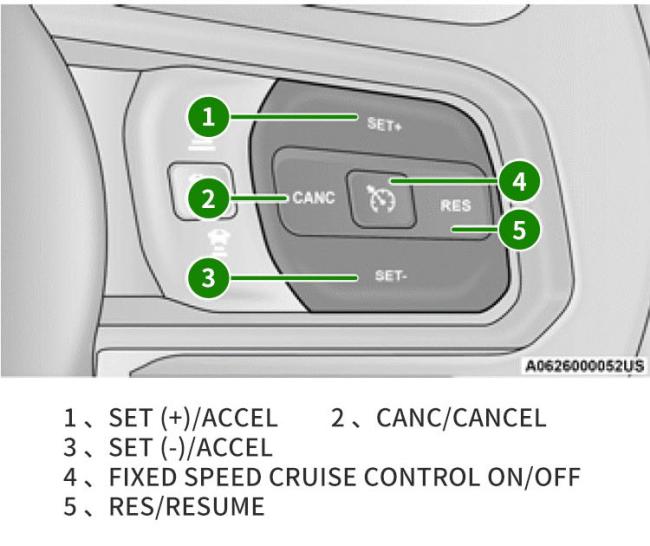 1
SET+
2
CANC
4
RES
5
3
SET-
A0626000052US

1、SET (+)/ACCEL 2、CANC/CANCEL
3、SET (-)/ACCEL
4、FIXED SPEED CRUISE CONTROL ON/OFF
5、RES/RESUME