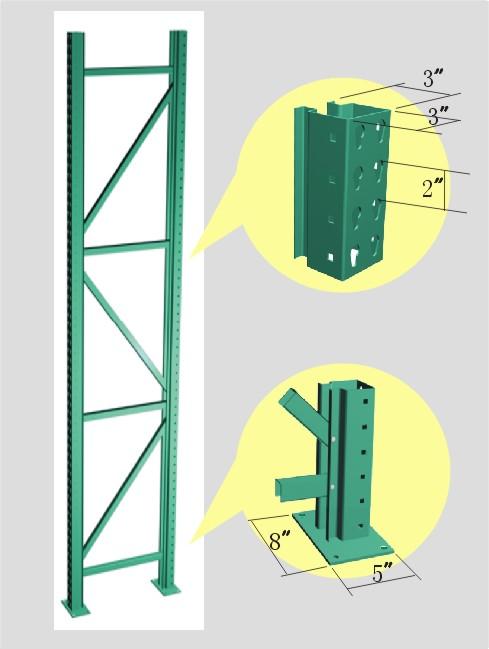 3"
3"
2"
8"
5"