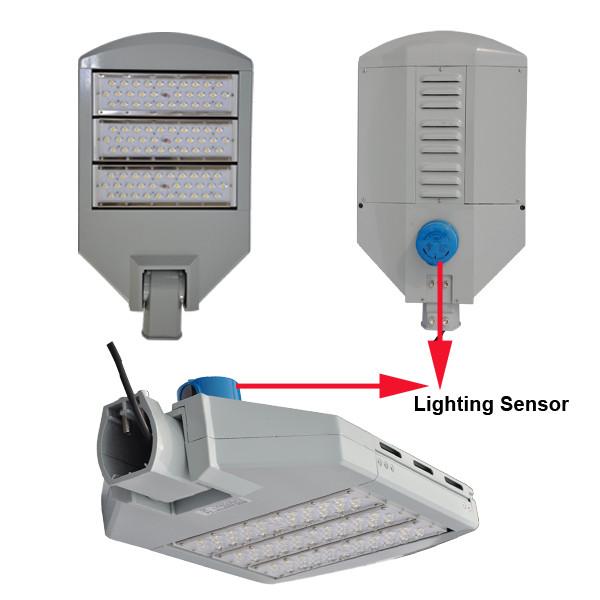 Lighting Sensor