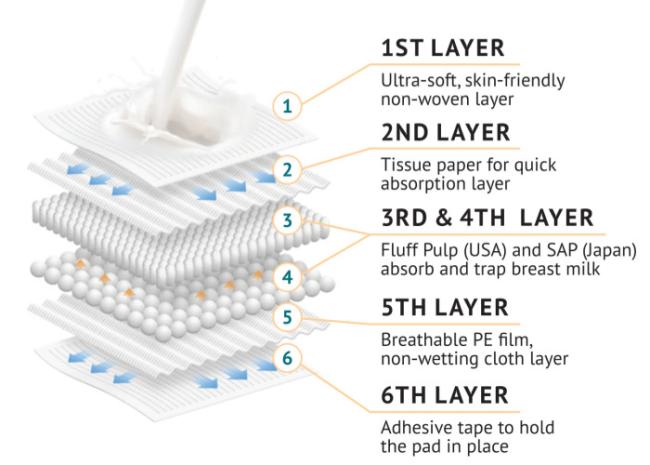 1

2

3

4

5

6

1ST LAYER
Ultra-soft, skin-friendly non-woven layer

2ND LAYER
Tissue paper for quick absorption layer

3RD & 4TH LAYER
Fluff Pulp (USA) and SAP (Japan) absorb and trap breast milk

5TH LAYER
Breathable PE film, non-wetting cloth layer

6TH LAYER
Adhesive tape to hold the pad in place