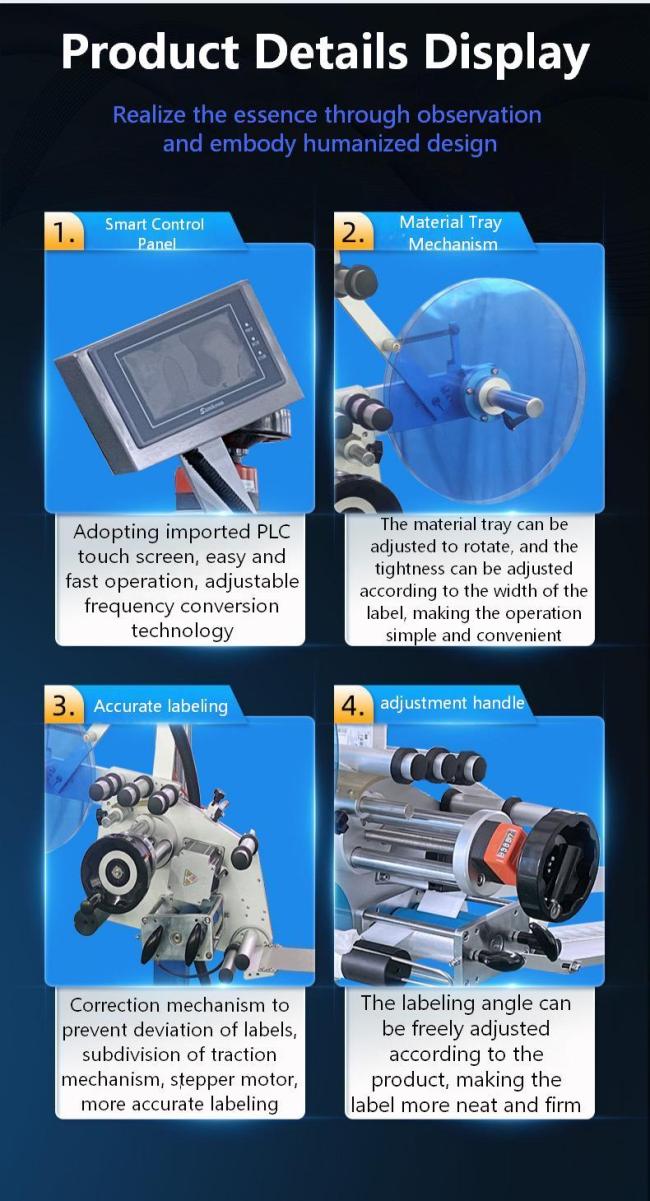 Product Details Display

Realize the essence through observation and embody humanized design

1. Smart Control Panel

Adopting imported PLC touch screen, easy and fast operation, adjustable frequency conversion technology

2. Material Tray Mechanism

The material tray can be adjusted to rotate, and the tightness can be adjusted according to the width of the label, making the operation simple and convenient

3. Accurate labeling

Correction mechanism to prevent deviation of labels, subdivision of traction mechanism, stepper motor, more accurate labeling

4. adjustment handle

The labeling angle can be freely adjusted according to the product, making the label more neat and firm