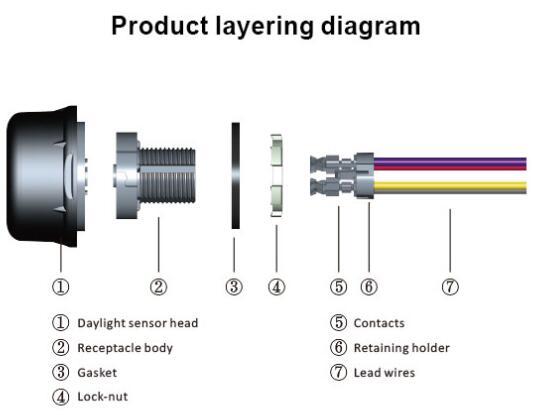 Product layering diagram

① ② ③ ④ ⑤ ⑥ ⑦

① Daylight sensor head
② Receptacle body
③ Gasket
④ Lock-nut

⑤ Contacts
⑥ Retaining holder
⑦ Lead wires