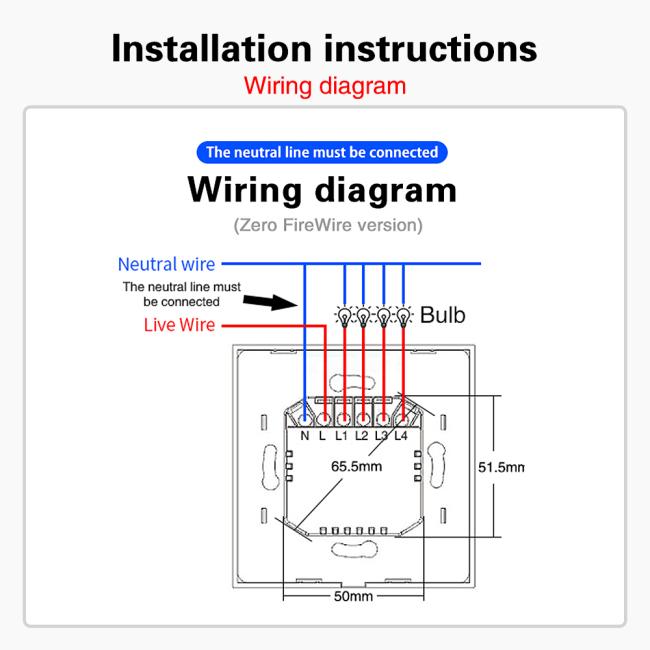 Installation instructions

Wiring diagram

The neutral line must be connected

Wiring diagram

(Zero FireWire version)

Neutral wire

The neutral line must be connected

Live Wire

Bulb

N L L1 L2 L3 L4

65.5mm

51.5mm

50mm