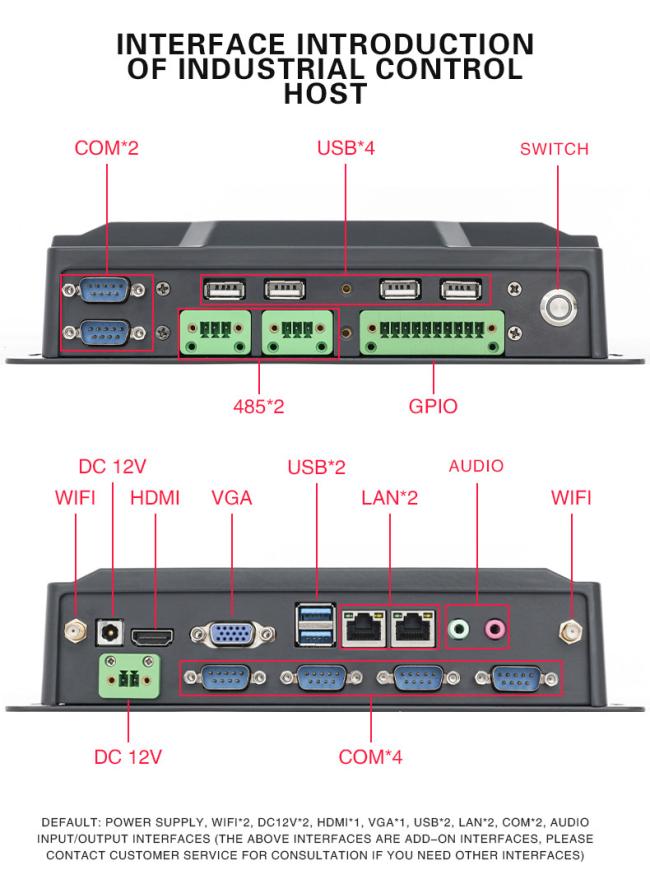 INTERFACE INTRODUCTION OF INDUSTRIAL CONTROL HOST

COM*2
USB*4
SWITCH

485*2
GPIO

DC 12V
WIFI
HDMI
VGA
USB*2
LAN*2
AUDIO
WIFI

DC 12V
COM*4

DEFAULT: POWER SUPPLY, WIFI*2, DC12V*2, HDMI*1, VGA*1, USB*2, LAN*2, COM*2, AUDIO INPUT/OUTPUT INTERFACES (THE ABOVE INTERFACES ARE ADD-ON INTERFACES, PLEASE CONTACT CUSTOMER SERVICE FOR CONSULTATION IF YOU NEED OTHER INTERFACES)