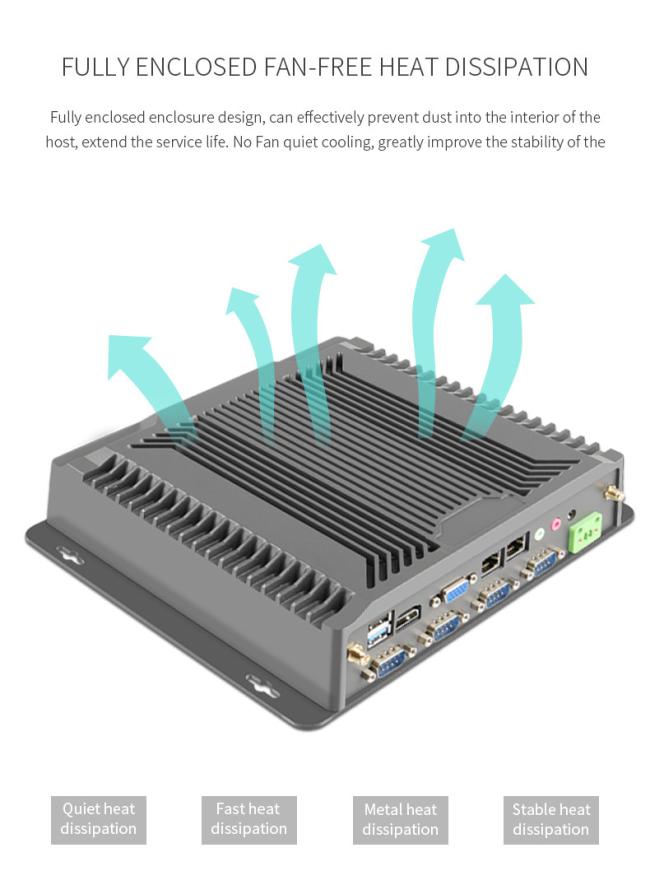 FULLY ENCLOSED FAN-FREE HEAT DISSIPATION

Fully enclosed enclosure design, can effectively prevent dust into the interior of the host, extend the service life. No Fan quiet cooling, greatly improve the stability of the

Quiet heat dissipation

Fast heat dissipation

Metal heat dissipation

Stable heat dissipation