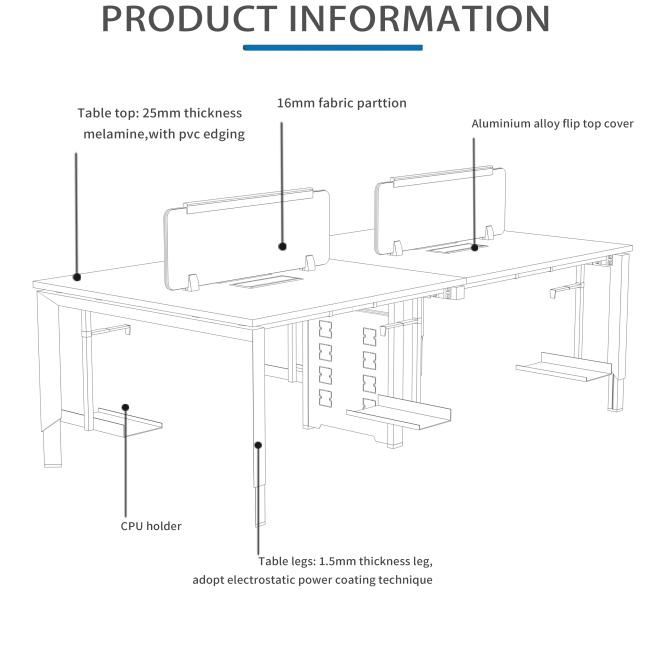 PRODUCT INFORMATION

Table top: 25mm thickness melamine,with pvc edging

16mm fabric parttion

Aluminium alloy flip top cover

CPU holder

Table legs: 1.5mm thickness leg, adopt electrostatic power coating technique