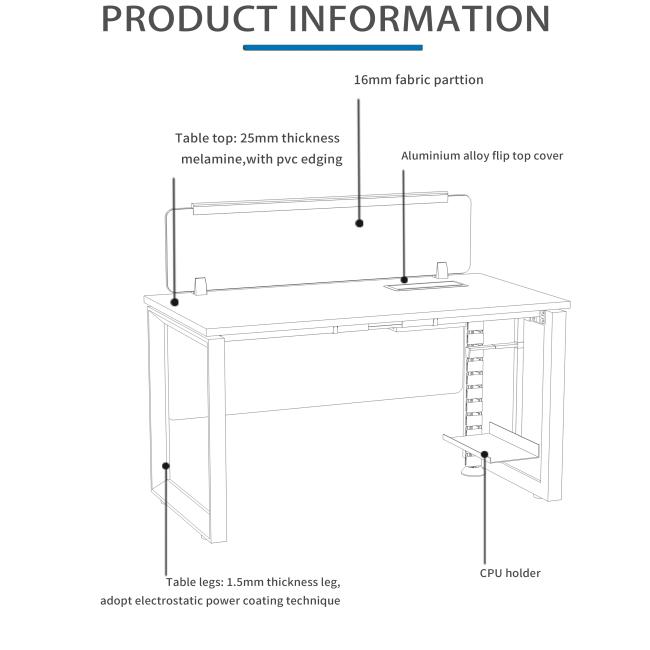 PRODUCT INFORMATION

16mm fabric parttion

Table top: 25mm thickness melamine,with pvc edging

Aluminium alloy flip top cover

Table legs: 1.5mm thickness leg, adopt electrostatic power coating technique

CPU holder