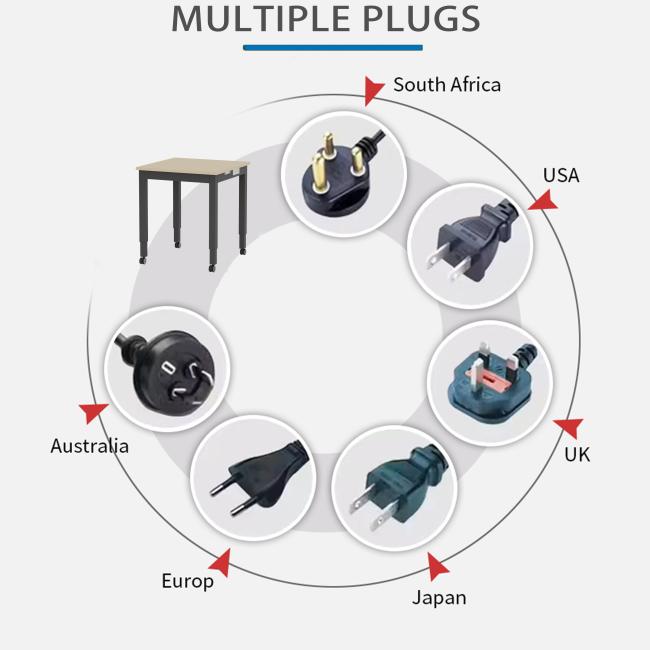 MULTIPLE PLUGS

South Africa

USA

UK

Japan

Europ

Australia