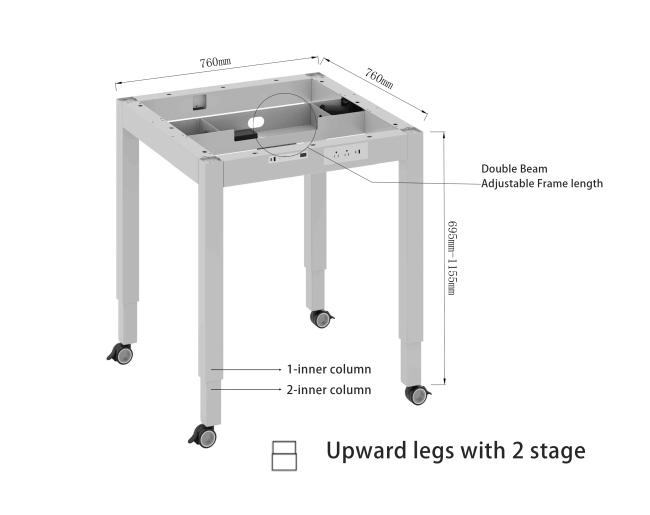 760mm

760mm

Double Beam
Adjustable Frame length

695mm~1155mm

1-inner column

2-inner column

Upward legs with 2 stage