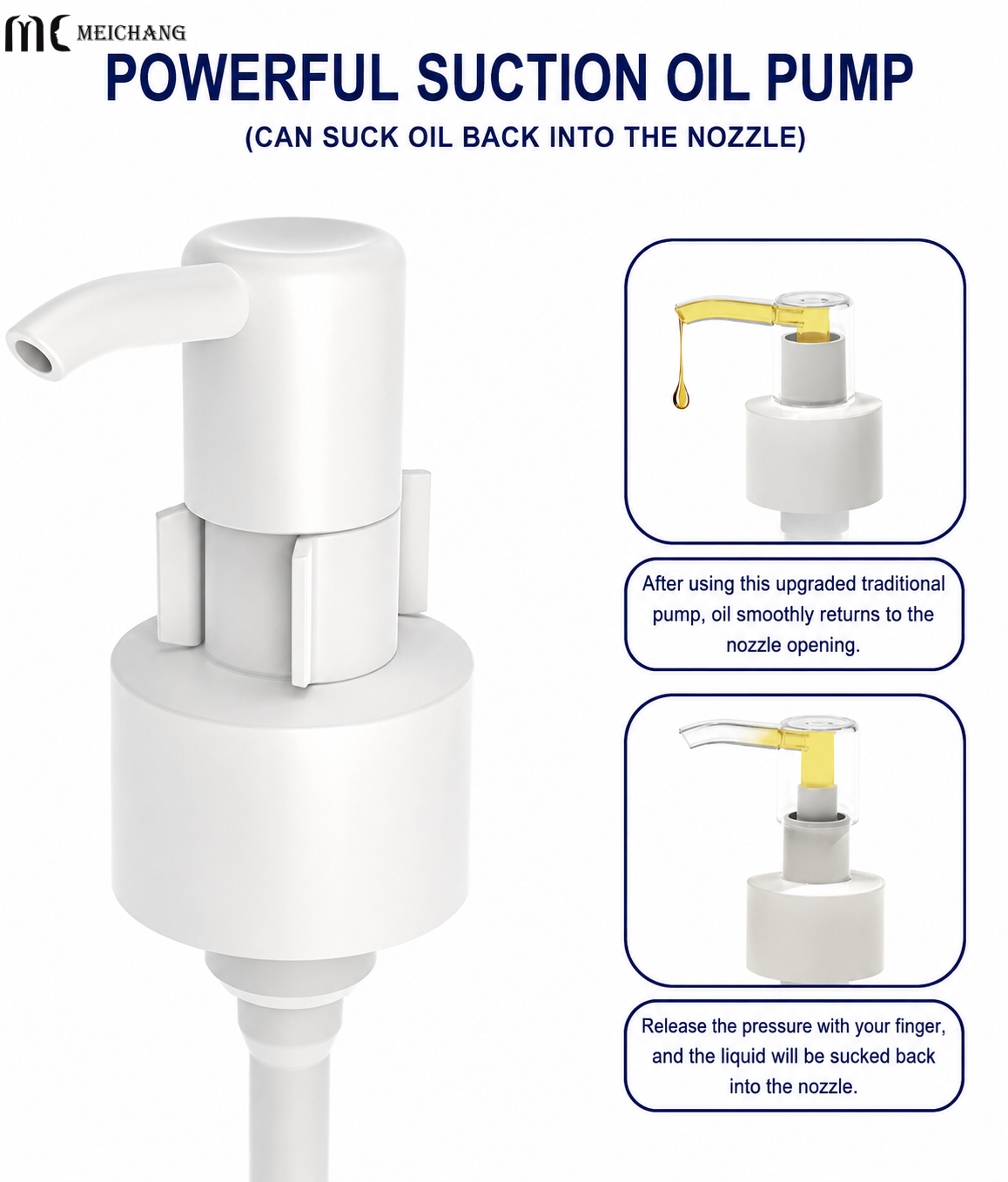 MC MEICHANG

POWERFUL SUCTION OIL PUMP

(CAN SUCK OIL BACK INTO THE NOZZLE)

After using this upgraded traditional pump, oil smoothly returns to the nozzle opening.

Release the pressure with your finger, and the liquid will be sucked back into the nozzle.