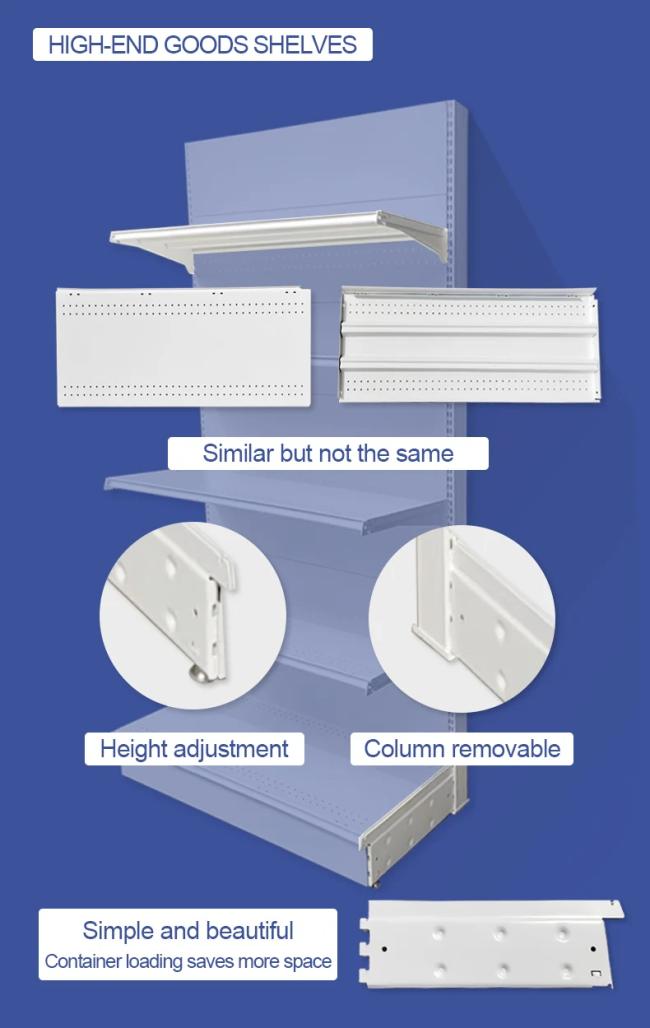 HIGH-END GOODS SHELVES

Similar but not the same

Height adjustment

Column removable

Simple and beautiful
Container loading saves more space