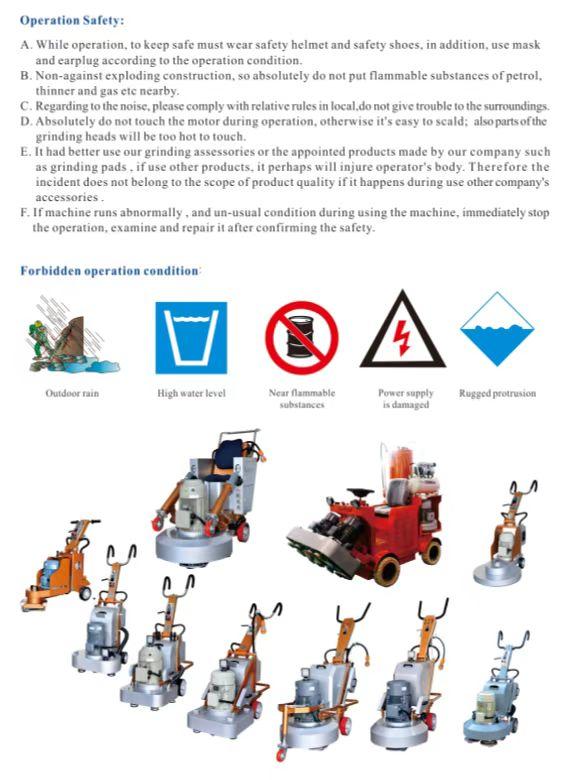 Operation Safety:

A. While operation, to keep safe must wear safety helmet and safety shoes, in addition, use mask and earplug according to the operation condition.
B. Non-against exploding construction, so absolutely do not put flammable substances of petrol, thinner and gas etc nearby.
C. Regarding to the noise, please comply with relative rules in local,do not give trouble to the surroundings.
D. Absolutely do not touch the motor during operation, otherwise it's easy to scald; also parts of the grinding heads will be too hot to touch.
E. It had better use our grinding assessories or the appointed products made by our company such as grinding pads , if use other products, it perhaps will injure operator's body. Therefore the incident does not belong to the scope of product quality if it happens during use other company's accessories .
F. If machine runs abnormally , and un-usual condition during using the machine, immediately stop the operation, examine and repair it after confirming the safety.

Forbidden operation condition:

Outdoor rain

High water level

Near flammable substances

Power supply is damaged

Rugged protrusion