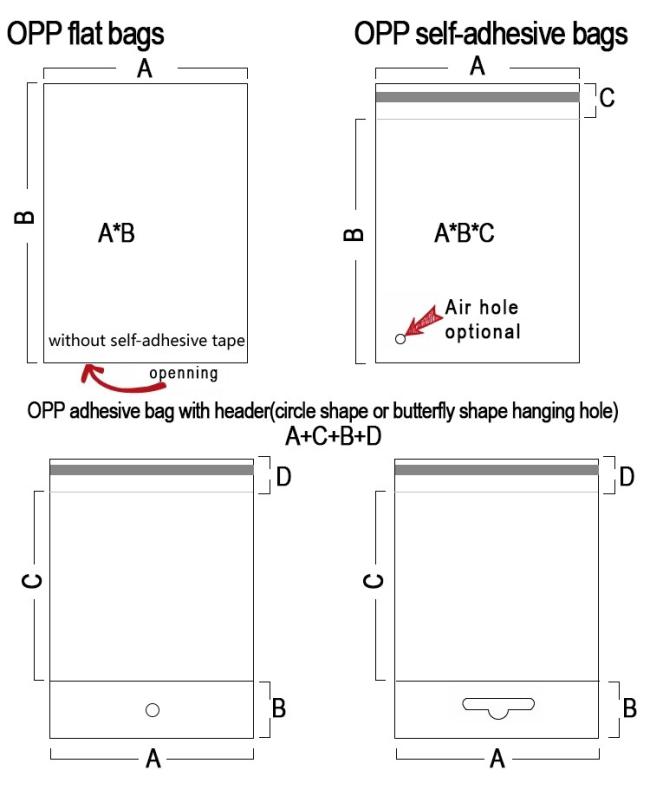 OPP flat bags

A

B

A*B

without self-adhesive tape

openning

OPP self-adhesive bags

A

C

B

A*B*C

Air hole optional

OPP adhesive bag with header(circle shape or butterfly shape hanging hole)
A+C+B+D

D

C

B

A

D

C

B

A