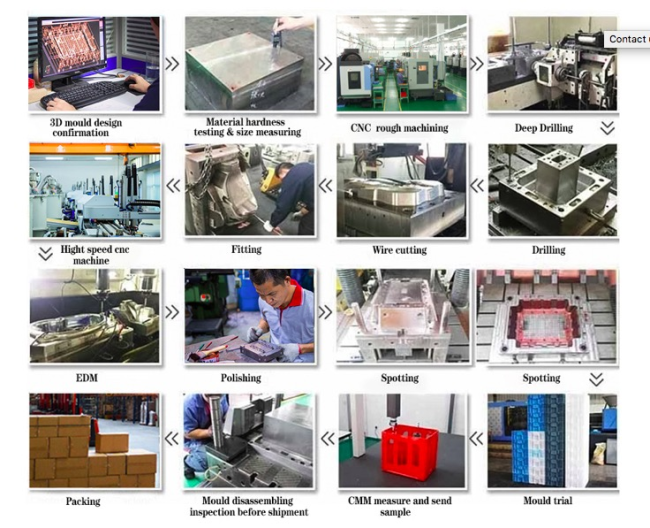 Contact

3D mould design confirmation

Material hardness testing & size measuring

CNC rough machining

Deep Drilling

Hight speed cnc machine

Fitting

Wire cutting

Drilling

EDM

Polishing

Spotting

Spotting

Packing

Mould disassembling inspection before shipment

CMM measure and send sample

Mould trial