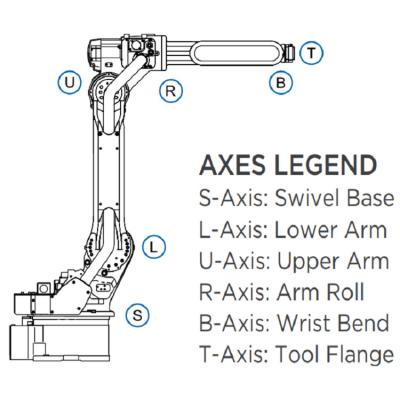 T
U
R
B
L
S

AXES LEGEND
S-Axis: Swivel Base
L-Axis: Lower Arm
U-Axis: Upper Arm
R-Axis: Arm Roll
B-Axis: Wrist Bend
T-Axis: Tool Flange