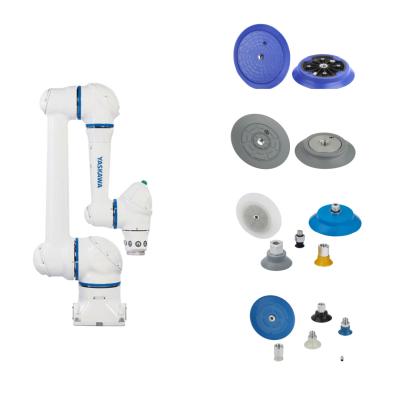 YASKAWA