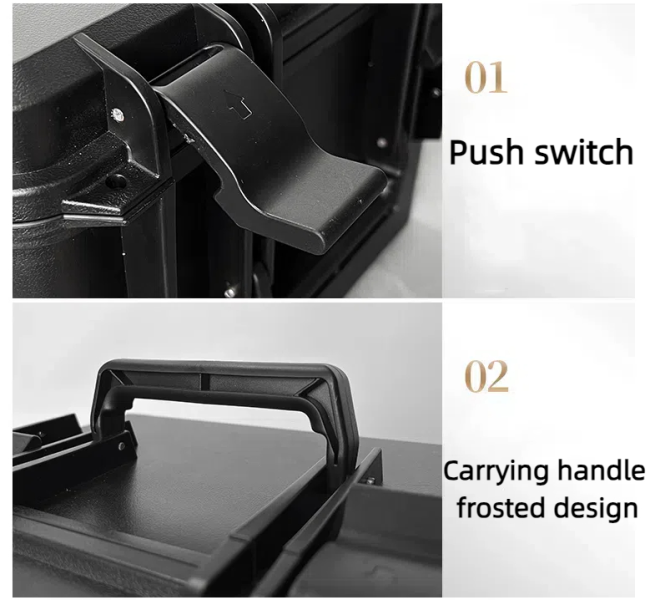 01

Push switch

02

Carrying handle frosted design