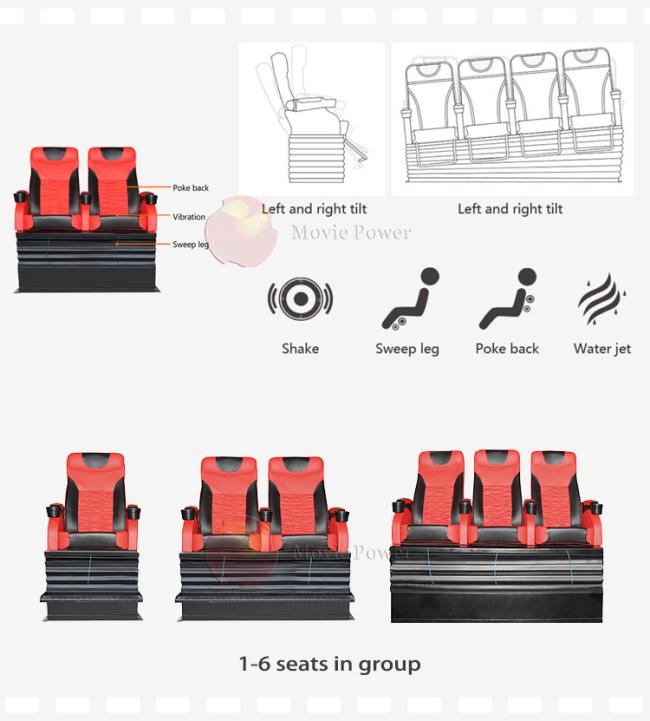 Poke back

Vibration

Sweep leg

Left and right tilt

Left and right tilt

Movie Power

Shake

Sweep leg

Poke back

Water jet

Movie Power

1-6 seats in group