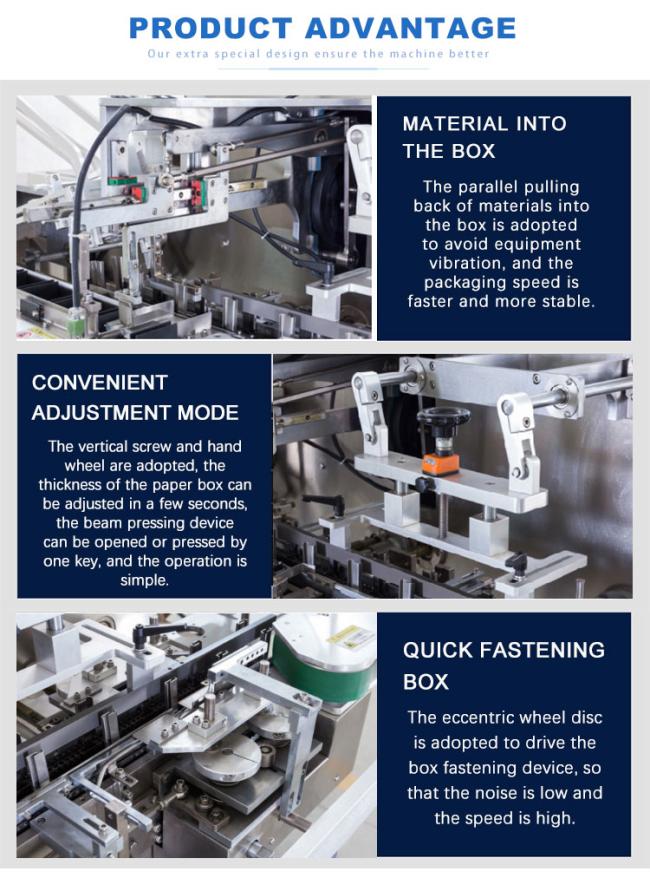 PRODUCT ADVANTAGE

Our extra special design ensure the machine better

MATERIAL INTO THE BOX

The parallel pulling back of materials into the box is adopted to avoid equipment vibration, and the packaging speed is faster and more stable.

CONVENIENT ADJUSTMENT MODE

The vertical screw and hand wheel are adopted, the thickness of the paper box can be adjusted in a few seconds, the beam pressing device can be opened or pressed by one key, and the operation is simple.

QUICK FASTENING BOX

The eccentric wheel disc is adopted to drive the box fastening device, so that the noise is low and the speed is high.