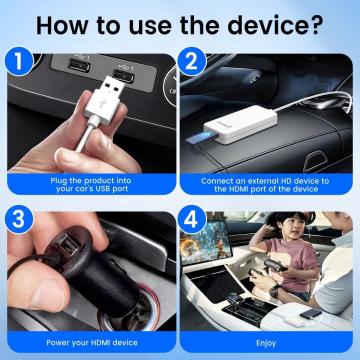 How to use the device?

1

Plug the product into your car's USB port

2

Connect an external HD device to the HDMI port of the device

3

Power your HDMI device

4

Enjoy