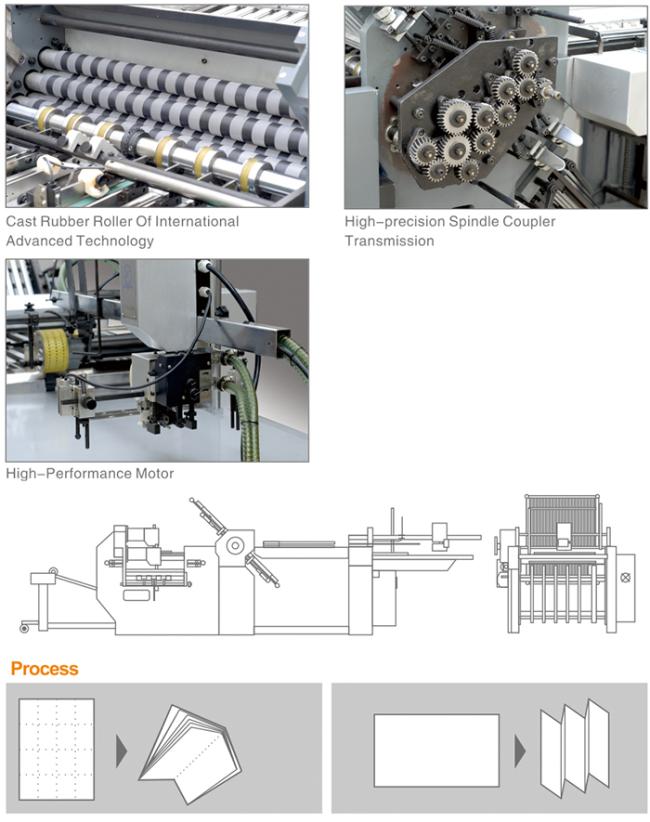 Cast Rubber Roller Of International Advanced Technology

High-precision Spindle Coupler Transmission

High-Performance Motor

Process