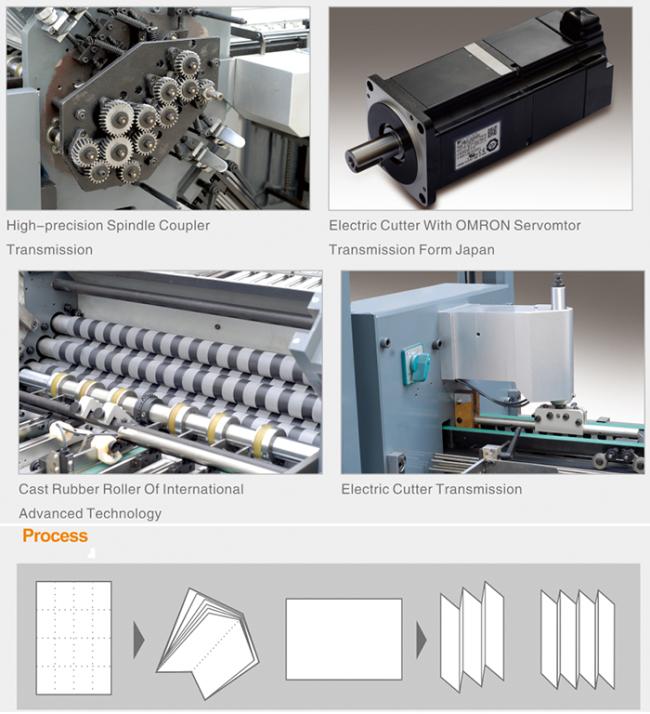 High-precision Spindle Coupler Transmission

Electric Cutter With OMRON Servomtor Transmission Form Japan

Cast Rubber Roller Of International Advanced Technology

Electric Cutter Transmission

Process