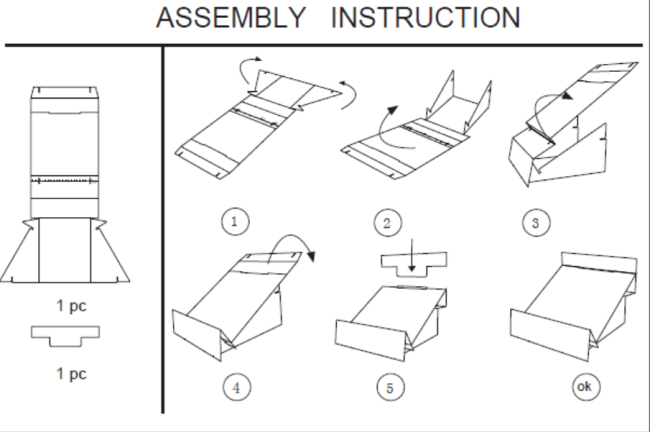 ASSEMBLY INSTRUCTION

1 pc

1 pc

1

2

3

4

5

ok