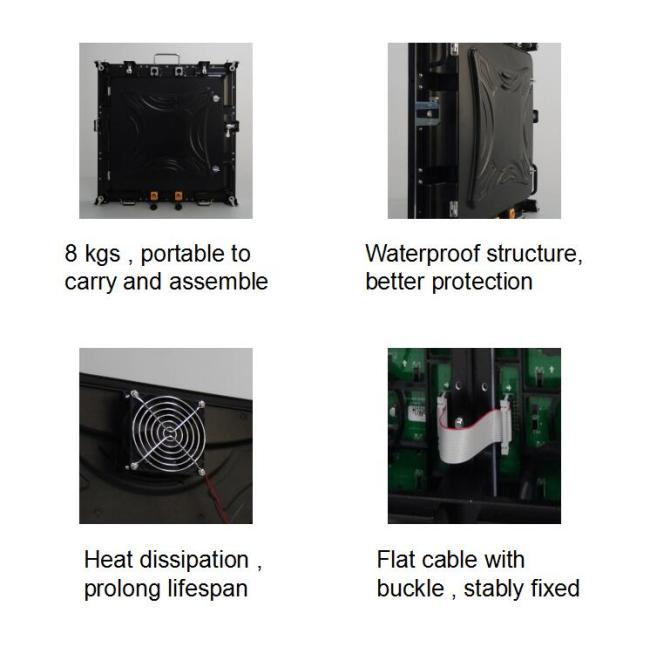 8 kgs , portable to carry and assemble

Waterproof structure, better protection

Heat dissipation , prolong lifespan

Flat cable with buckle , stably fixed