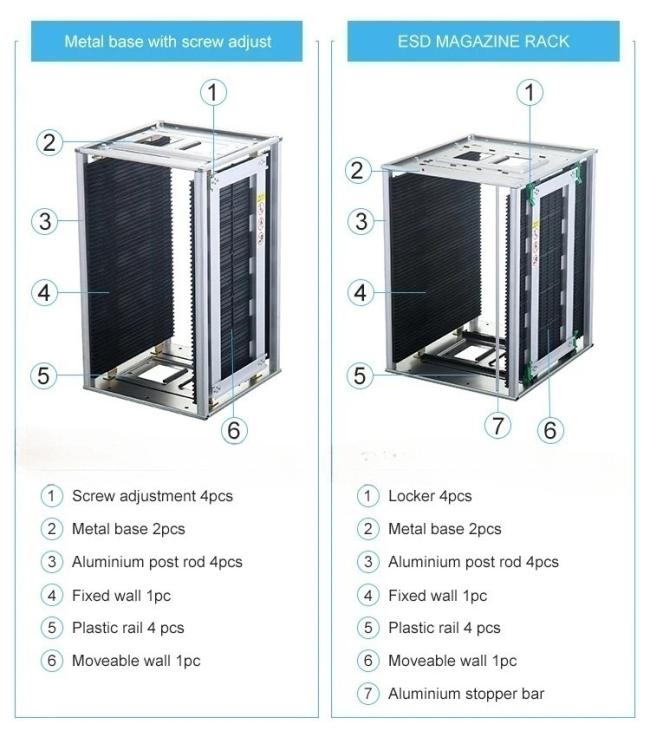 Metal base with screw adjust

1
2
3
4
5
6

1 Screw adjustment 4pcs
2 Metal base 2pcs
3 Aluminium post rod 4pcs
4 Fixed wall 1pc
5 Plastic rail 4 pcs
6 Moveable wall 1pc

ESD MAGAZINE RACK

1
2
3
4
5
7
6

1 Locker 4pcs
2 Metal base 2pcs
3 Aluminium post rod 4pcs
4 Fixed wall 1pc
5 Plastic rail 4 pcs
6 Moveable wall 1pc
7 Aluminium stopper bar