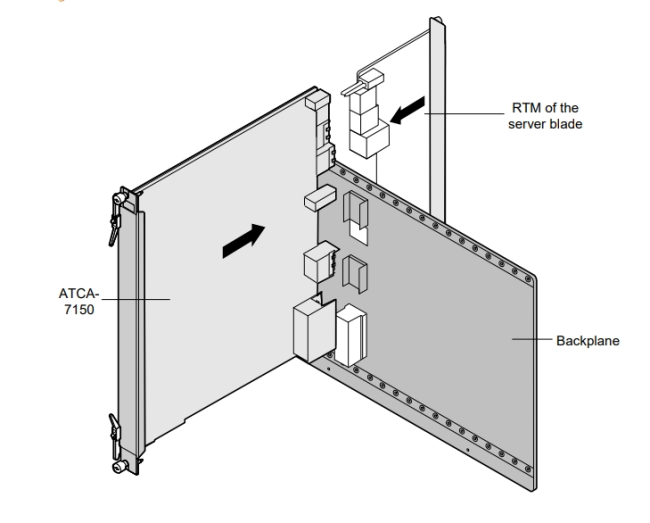 RTM of the server blade

ATCA-7150

Backplane