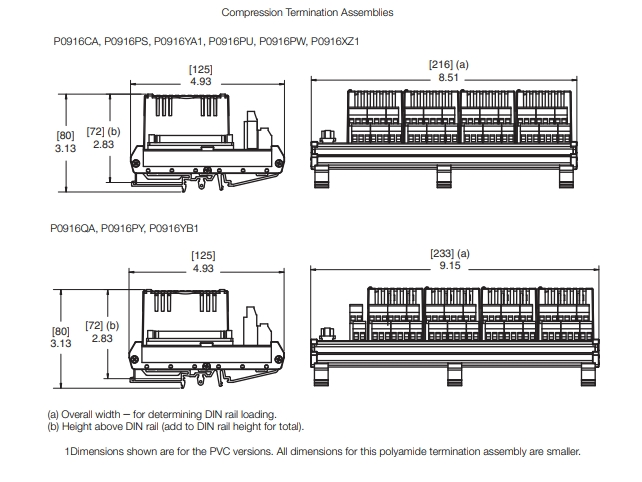 Compression Termination Assemblies

P0916CA, P0916PS, P0916YA1, P0916PU, P0916PW, P0916XZ1

[125]
4.93

[216] (a)
8.51

[80]
3.13

[72] (b)
2.83

P0916QA, P0916PY, P0916YB1

[125]
4.93

[233] (a)
9.15

[80]
3.13

[72] (b)
2.83

(a) Overall width – for determining DIN rail loading.
(b) Height above DIN rail (add to DIN rail height for total).

1Dimensions shown are for the PVC versions. All dimensions for this polyamide termination assembly are smaller.