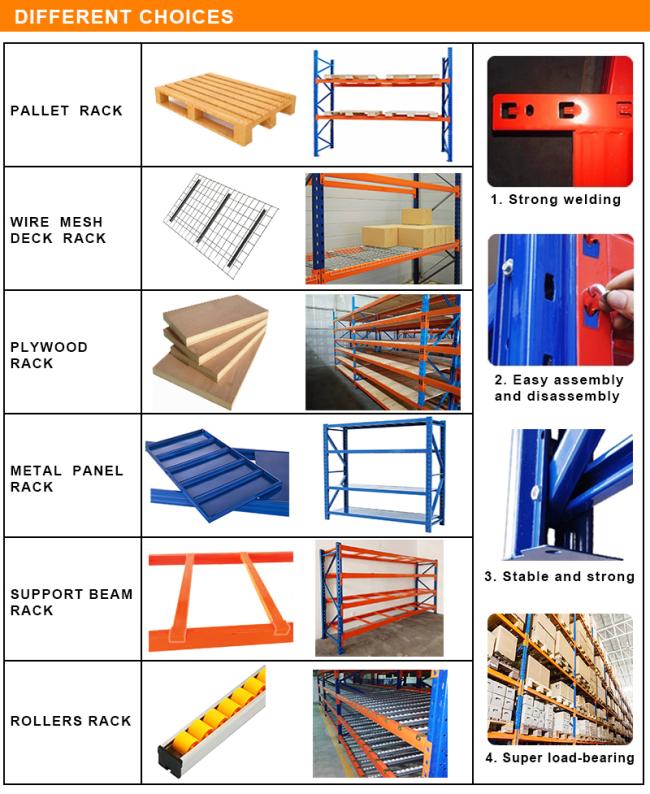 DIFFERENT CHOICES

PALLET RACK

WIRE MESH DECK RACK

PLYWOOD RACK

METAL PANEL RACK

SUPPORT BEAM RACK

ROLLERS RACK

1. Strong welding

2. Easy assembly and disassembly

3. Stable and strong

4. Super load-bearing