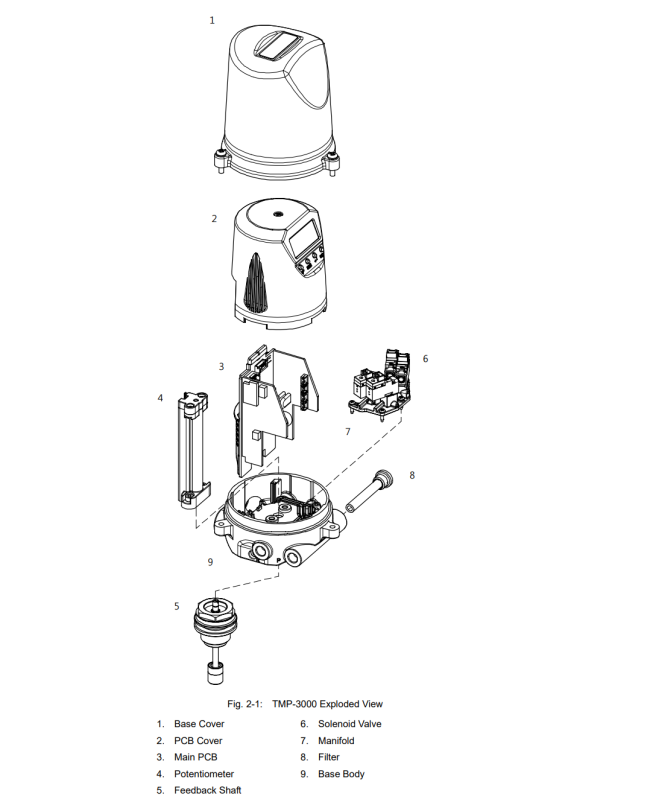 1

2

3

6

4

7

8

9

5

Fig. 2-1: TMP-3000 Exploded View

1. Base Cover
2. PCB Cover
3. Main PCB
4. Potentiometer
5. Feedback Shaft

6. Solenoid Valve
7. Manifold
8. Filter
9. Base Body