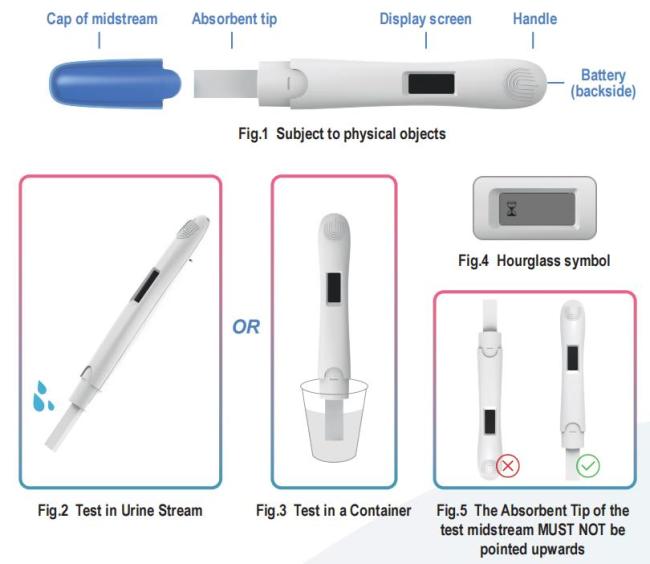 Cap of midstream

Absorbent tip

Display screen

Handle

Battery (backside)

Fig.1 Subject to physical objects

OR

Fig.4 Hourglass symbol

Fig.2 Test in Urine Stream

Fig.3 Test in a Container

Fig.5 The Absorbent Tip of the test midstream MUST NOT be pointed upwards