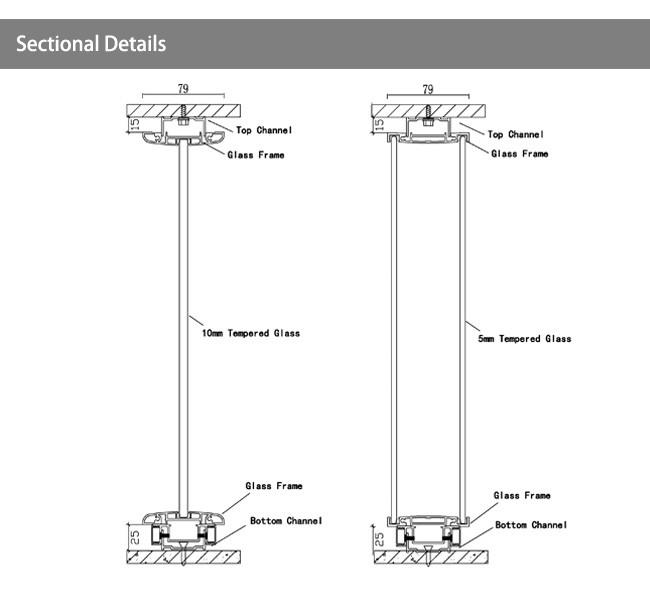 Sectional Details

79

15

Top Channel

Glass Frame

10mm Tempered Glass

Glass Frame

Bottom Channel

25

79

15

Top Channel

Glass Frame

5mm Tempered Glass

Glass Frame

Bottom Channel

25