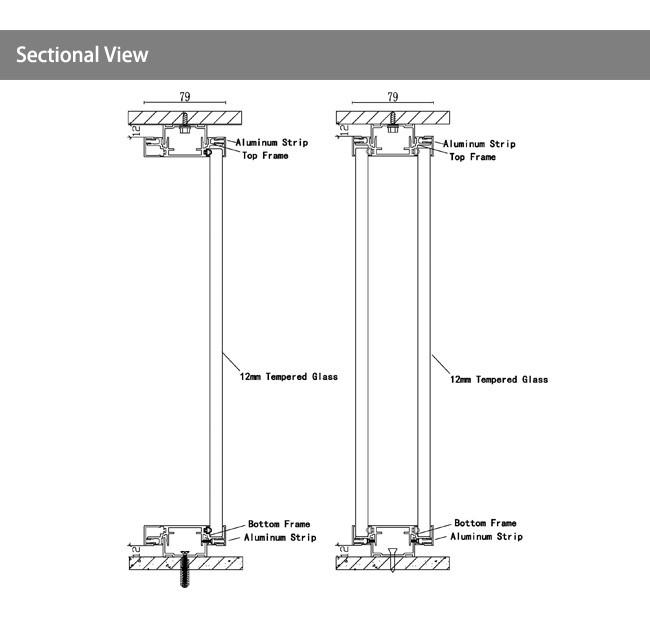 Sectional View

79

12

Aluminum Strip

Top Frame

12mm Tempered Glass

Bottom Frame

Aluminum Strip

12

79

12

Aluminum Strip

Top Frame

12mm Tempered Glass

Bottom Frame

Aluminum Strip

12