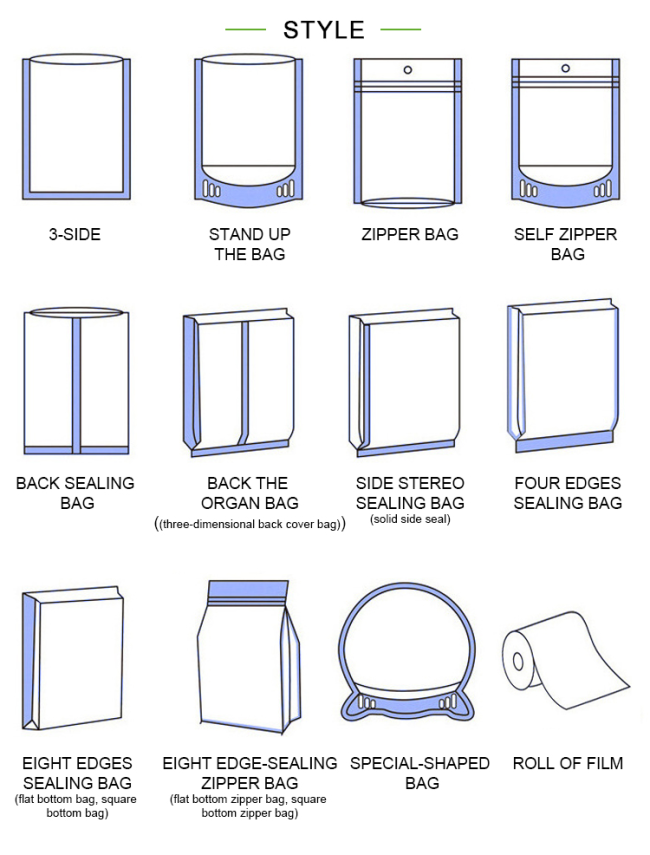 STYLE

3-SIDE

STAND UP THE BAG

ZIPPER BAG

SELF ZIPPER BAG

BACK SEALING BAG

BACK THE ORGAN BAG
((three-dimensional back cover bag))

SIDE STEREO SEALING BAG
(solid side seal)

FOUR EDGES SEALING BAG

EIGHT EDGES SEALING BAG
(flat bottom bag, square bottom bag)

EIGHT EDGE-SEALING ZIPPER BAG
(flat bottom zipper bag, square bottom zipper bag)

SPECIAL-SHAPED BAG

ROLL OF FILM