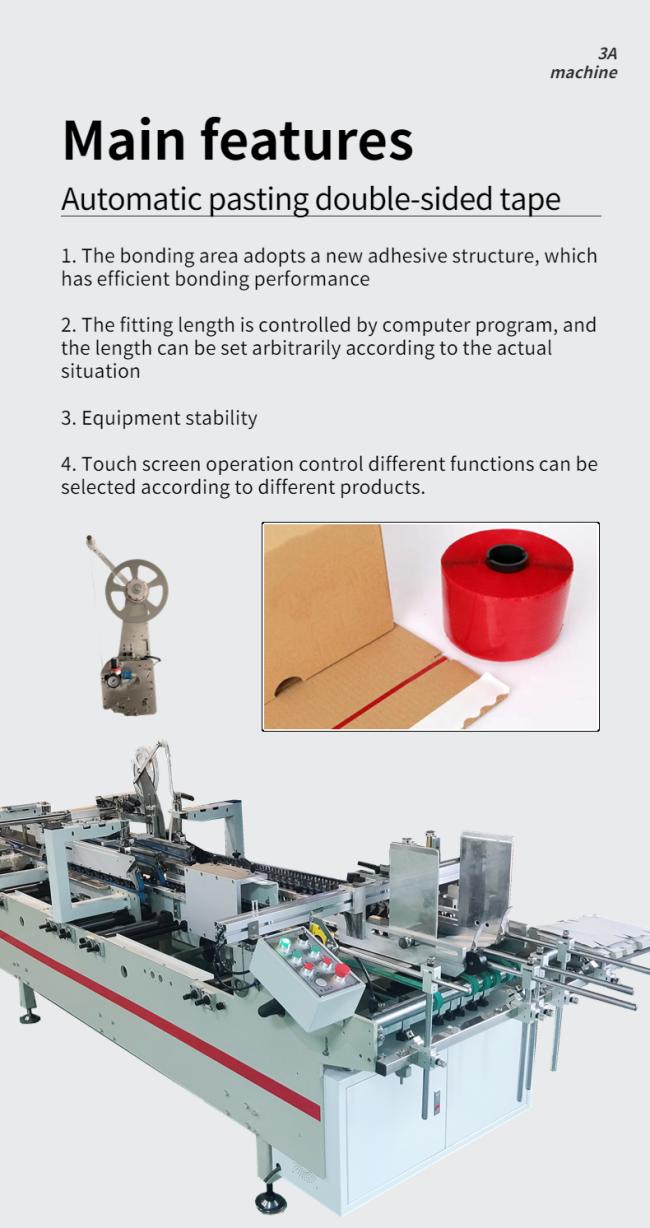 3A
machine

Main features

Automatic pasting double-sided tape

1. The bonding area adopts a new adhesive structure, which has efficient bonding performance

2. The fitting length is controlled by computer program, and the length can be set arbitrarily according to the actual situation

3. Equipment stability

4. Touch screen operation control different functions can be selected according to different products.