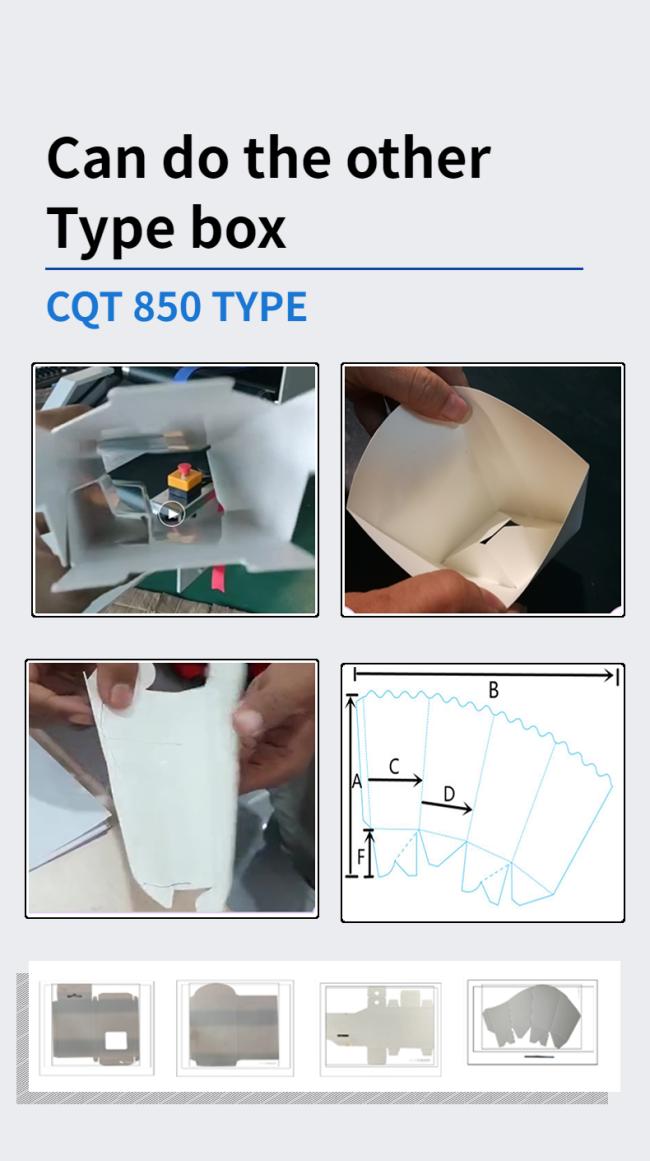 Can do the other Type box

CQT 850 TYPE

B

A

C

D

F