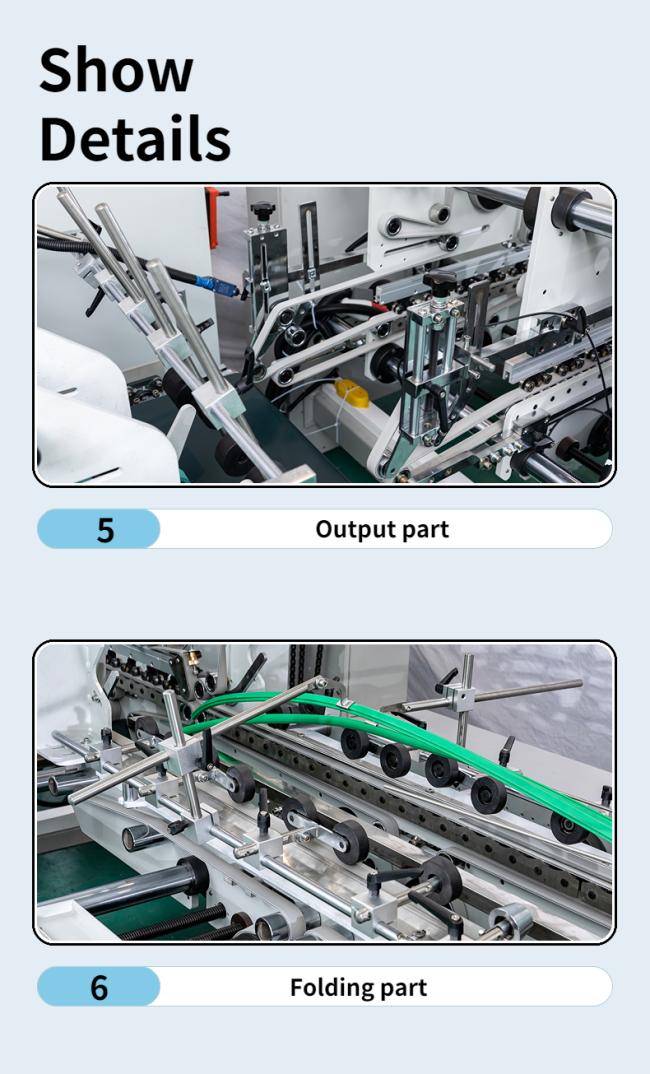 Show Details

5 Output part

6 Folding part