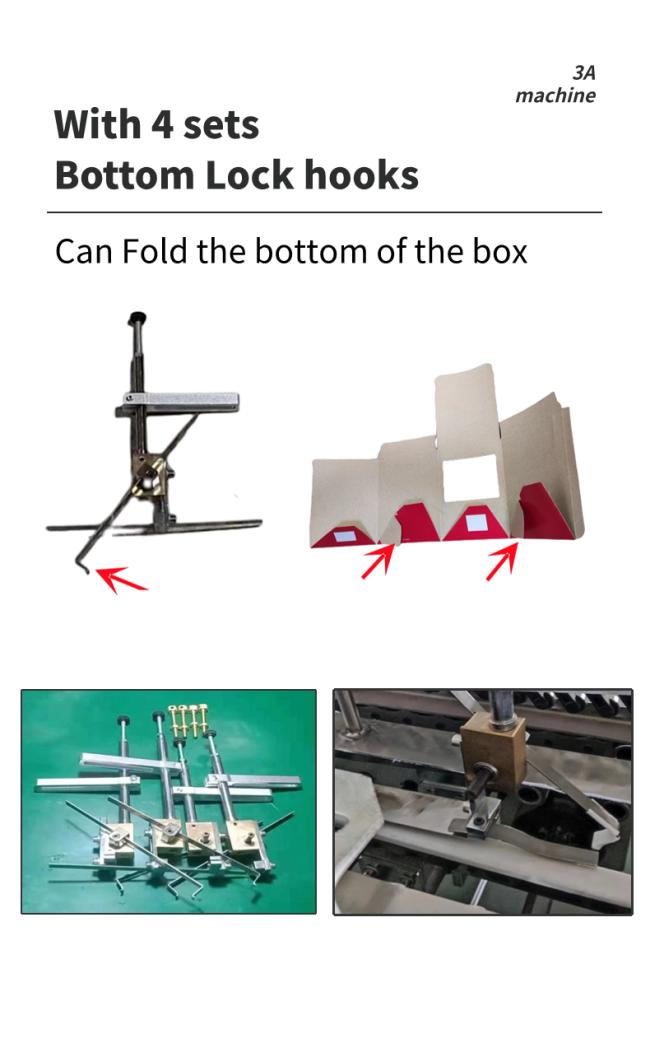 3A
machine

With 4 sets
Bottom Lock hooks

Can Fold the bottom of the box